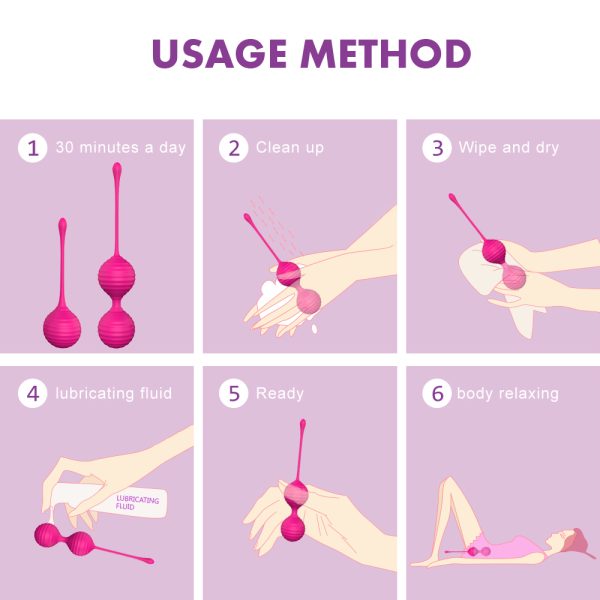 USAGE METHOD

1 30 minutes a day

2 Clean up

3 Wipe and dry

4 lubricating fluid

LUBRICATING FLUID

5 Ready

6 body relaxing