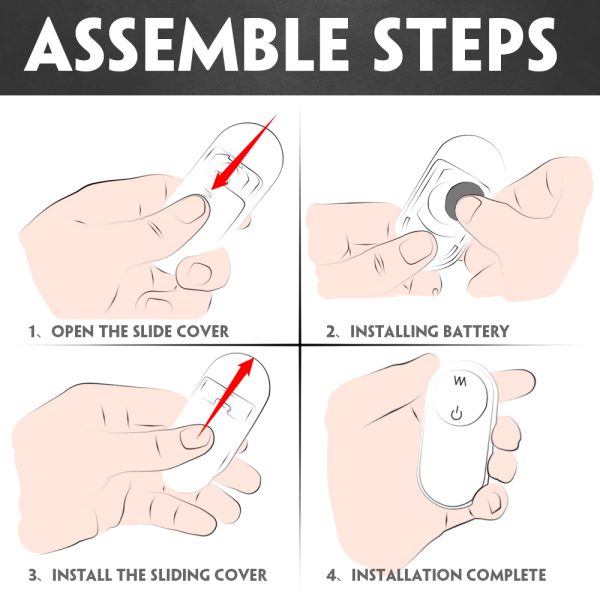 ASSEMBLE STEPS

1、OPEN THE SLIDE COVER

2、INSTALLING BATTERY

3、INSTALL THE SLIDING COVER

4、INSTALLATION COMPLETE