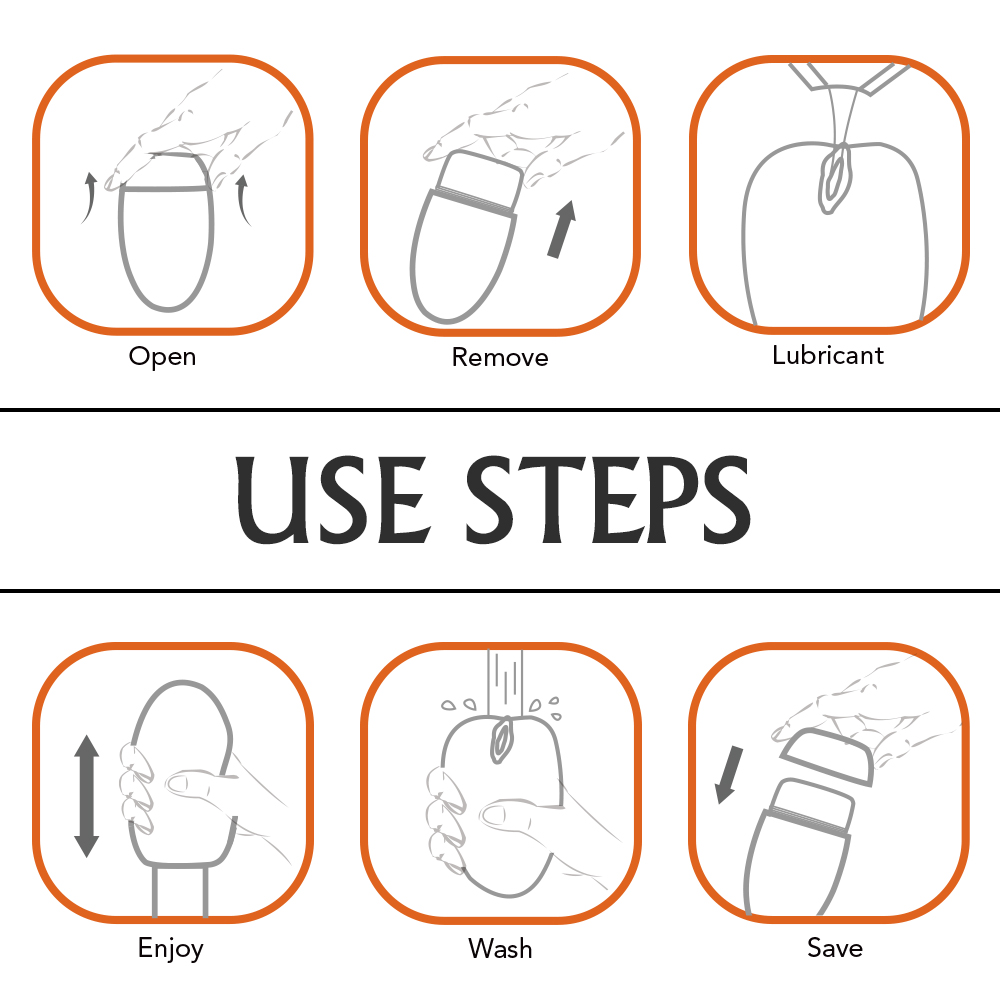 Open

Remove

Lubricant

USE STEPS

Enjoy

Wash

Save