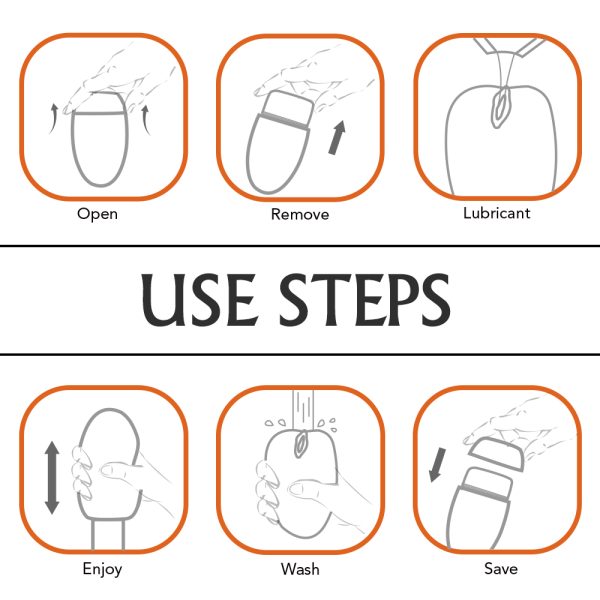 Open

Remove

Lubricant

USE STEPS

Enjoy

Wash

Save