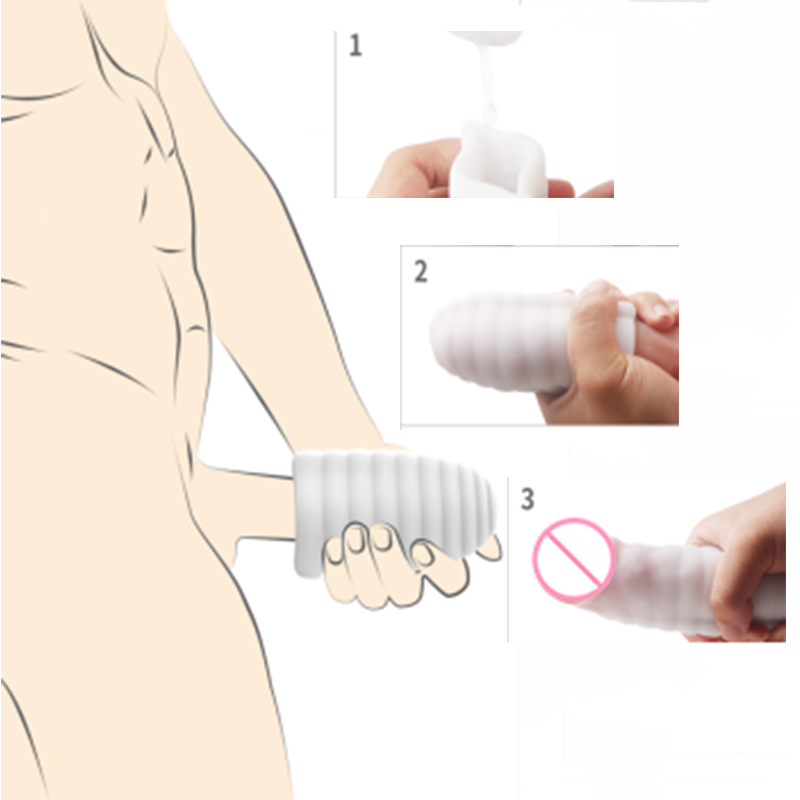 1

2

3