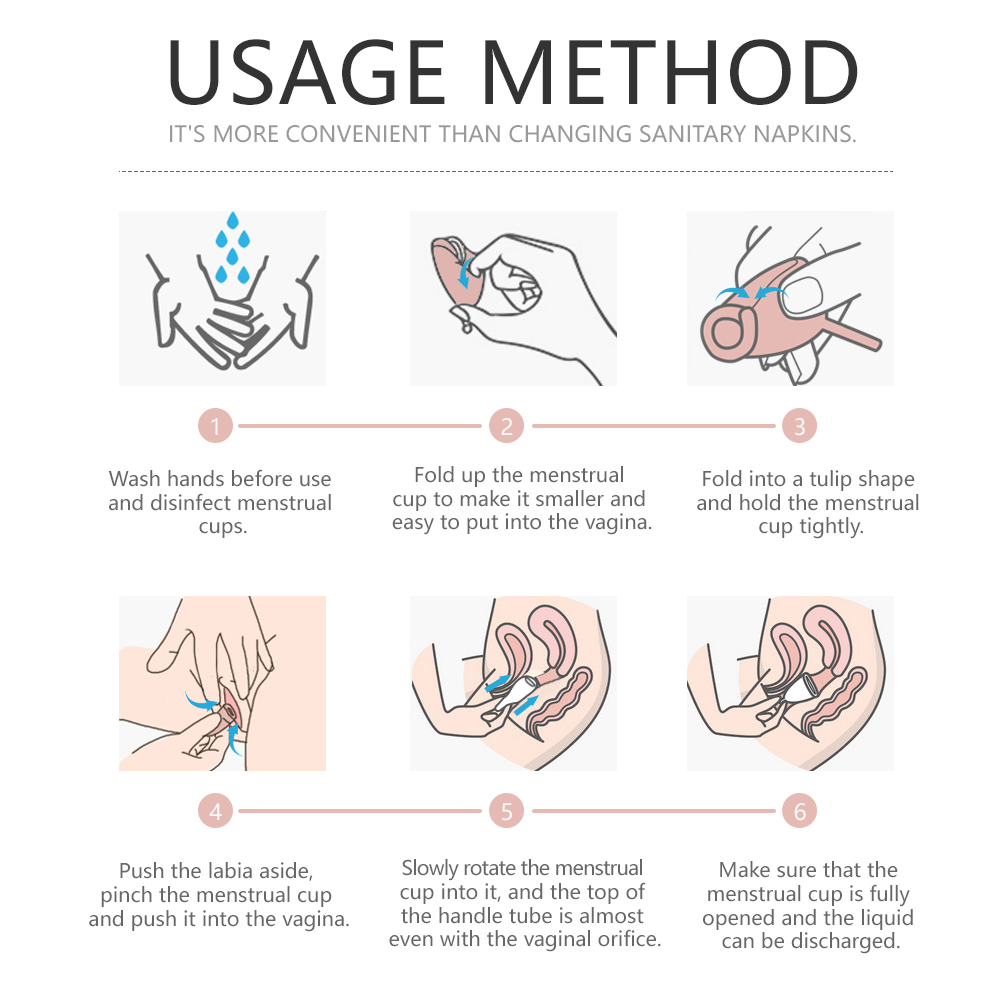 USAGE METHOD

IT'S MORE CONVENIENT THAN CHANGING SANITARY NAPKINS.

1

Wash hands before use and disinfect menstrual cups.

2

Fold up the menstrual cup to make it smaller and easy to put into the vagina.

3

Fold into a tulip shape and hold the menstrual cup tightly.

4

Push the labia aside, pinch the menstrual cup and push it into the vagina.

5

Slowly rotate the menstrual cup into it, and the top of the handle tube is almost even with the vaginal orifice.

6

Make sure that the menstrual cup is fully opened and the liquid can be discharged.