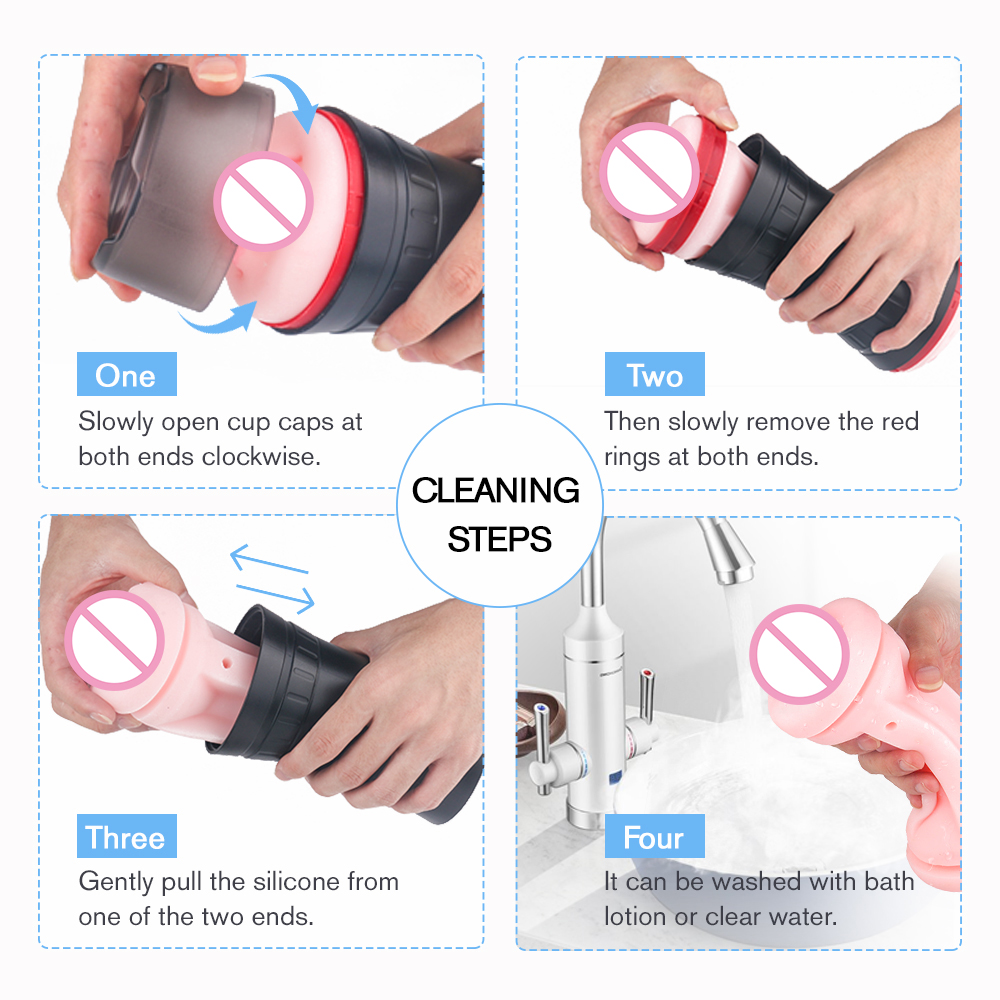 One
Slowly open cup caps at both ends clockwise.

Two
Then slowly remove the red rings at both ends.

CLEANING STEPS

Three
Gently pull the silicone from one of the two ends.

Four
It can be washed with bath lotion or clear water.