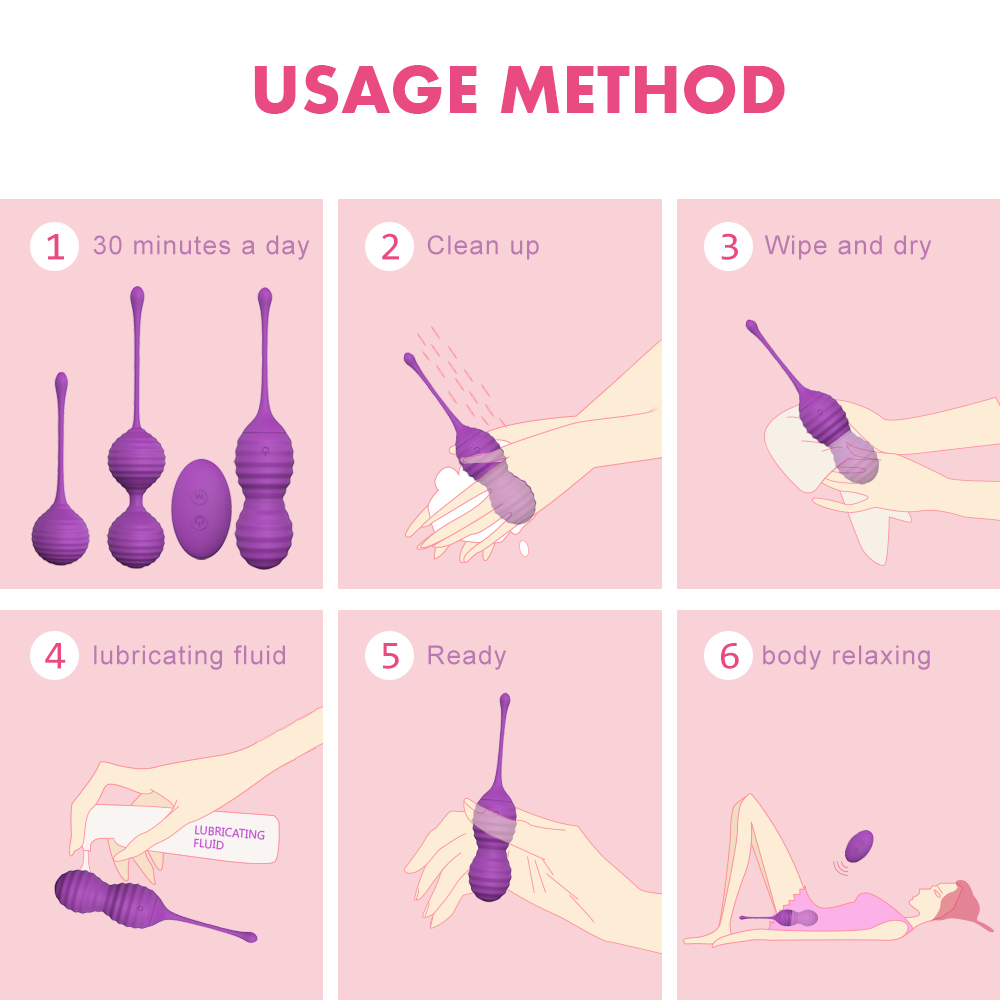 USAGE METHOD

1 30 minutes a day

2 Clean up

3 Wipe and dry

4 lubricating fluid

LUBRICATING FLUID

5 Ready

6 body relaxing