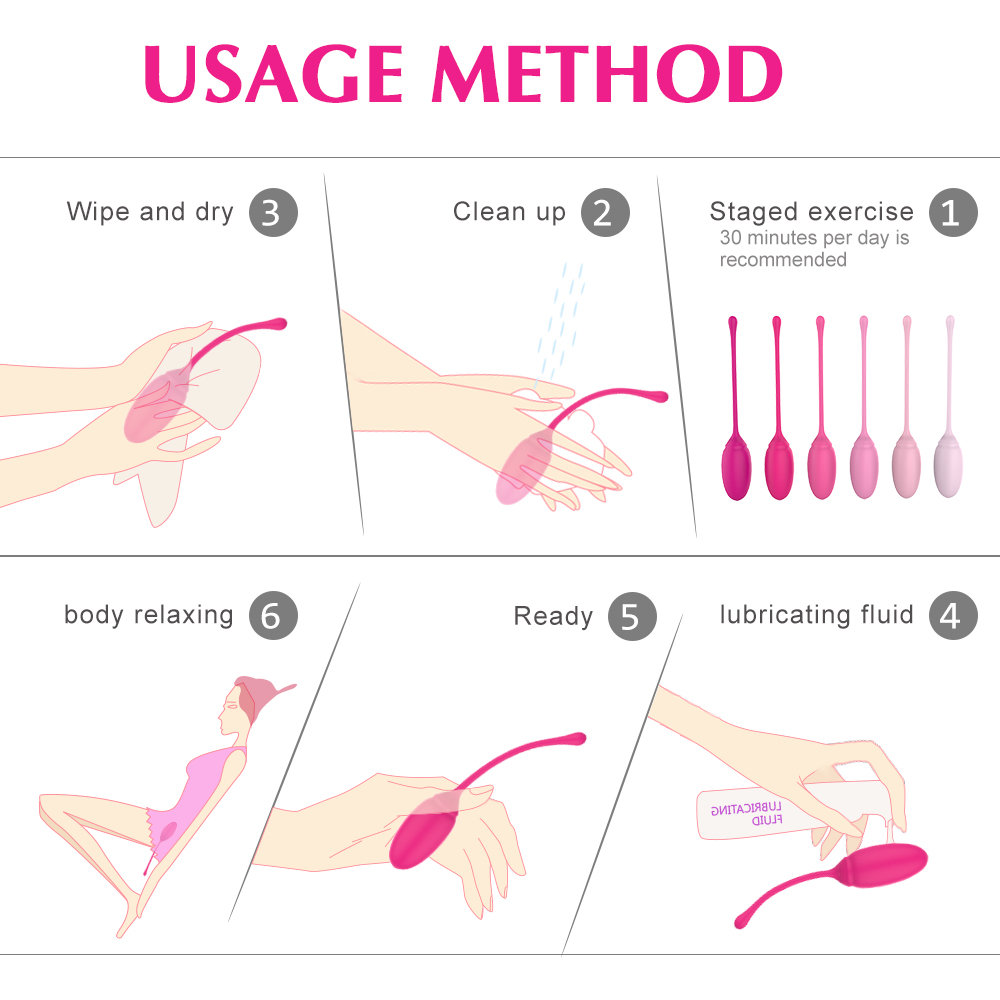 USAGE METHOD

Wipe and dry 3

Clean up 2

Staged exercise 1
30 minutes per day is recommended

body relaxing 6

Ready 5

lubricating fluid 4

LUBRICATING FLUID